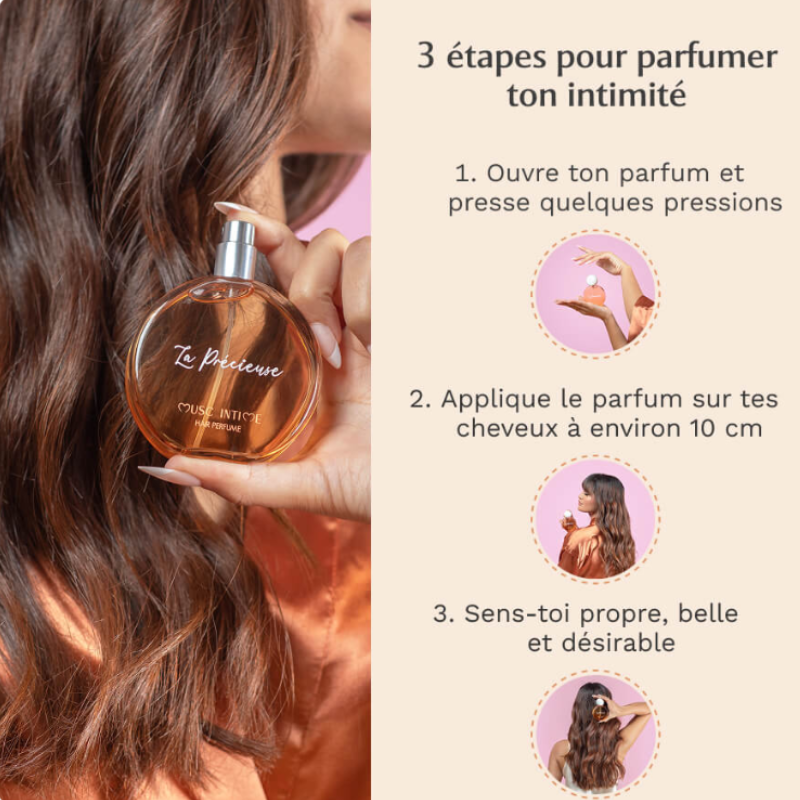 La Précieuse

MUSC INTIME
HAIR PERFUME

3 étapes pour parfumer ton intimité

1. Ouvre ton parfum et presse quelques pressions

2. Applique le parfum sur tes cheveux à environ 10 cm

3. Sens-toi propre, belle et désirable